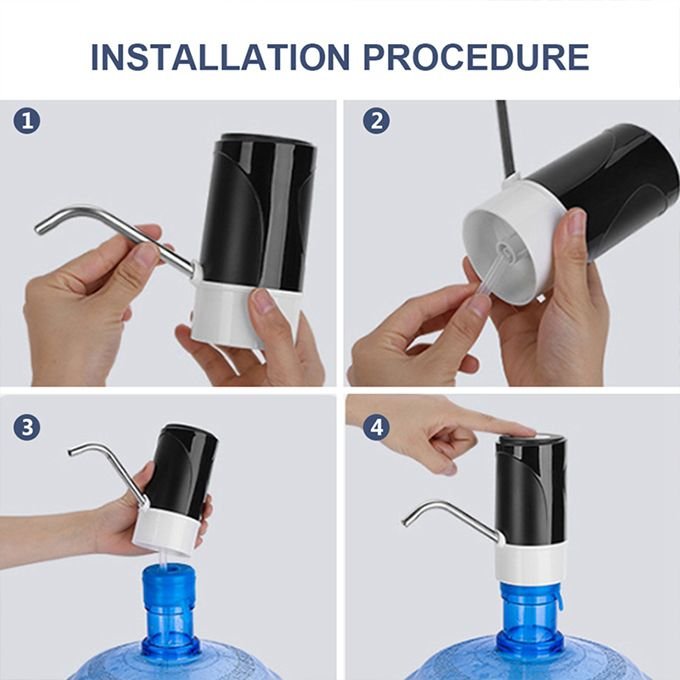 INSTALLATION PROCEDURE

1

2

3

4